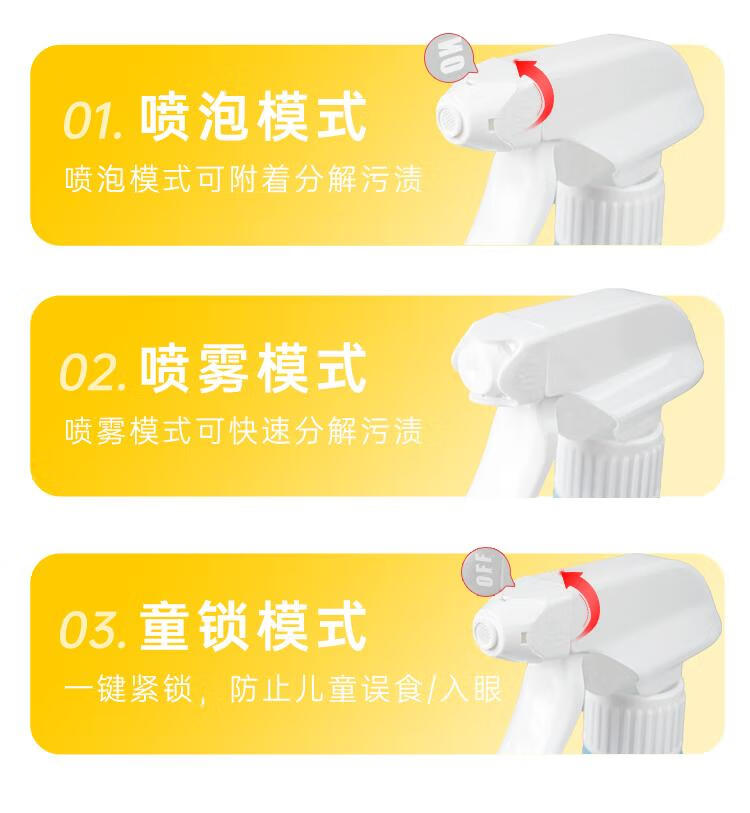 ON

01. 喷泡模式

喷泡模式可附着分解污渍

02. 喷雾模式

喷雾模式可快速分解污渍

OFF

03. 童锁模式

一键紧锁，防止儿童误食/入眼