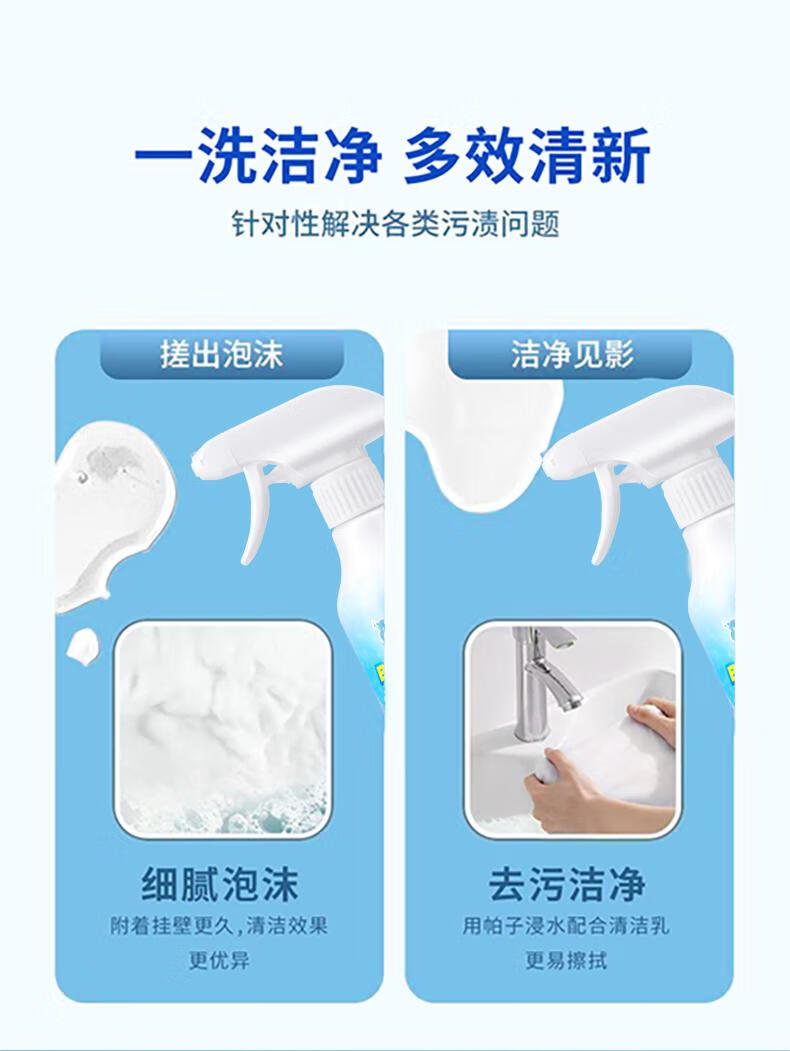 一洗洁净 多效清新

针对性解决各类污渍问题

搓出泡沫

细腻泡沫

附着挂壁更久，清洁效果更优异

洁净见影

去污洁净

用帕子浸水配合清洁乳更易擦拭