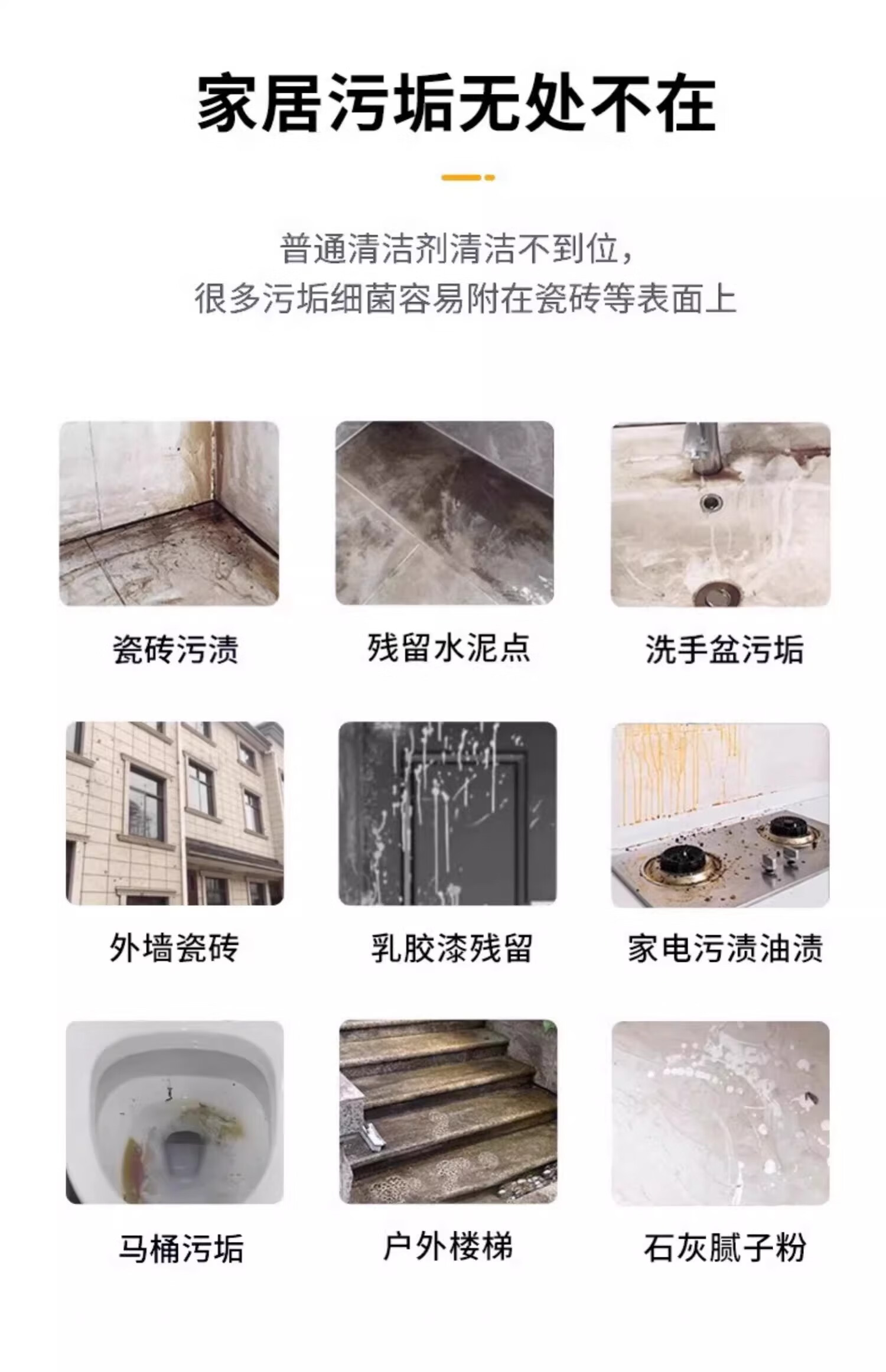 家居污垢无处不在

普通清洁剂清洁不到位，
很多污垢细菌容易附在瓷砖等表面上

瓷砖污渍

残留水泥点

洗手盆污垢

外墙瓷砖

乳胶漆残留

家电污渍油渍

马桶污垢

户外楼梯

石灰腻子粉