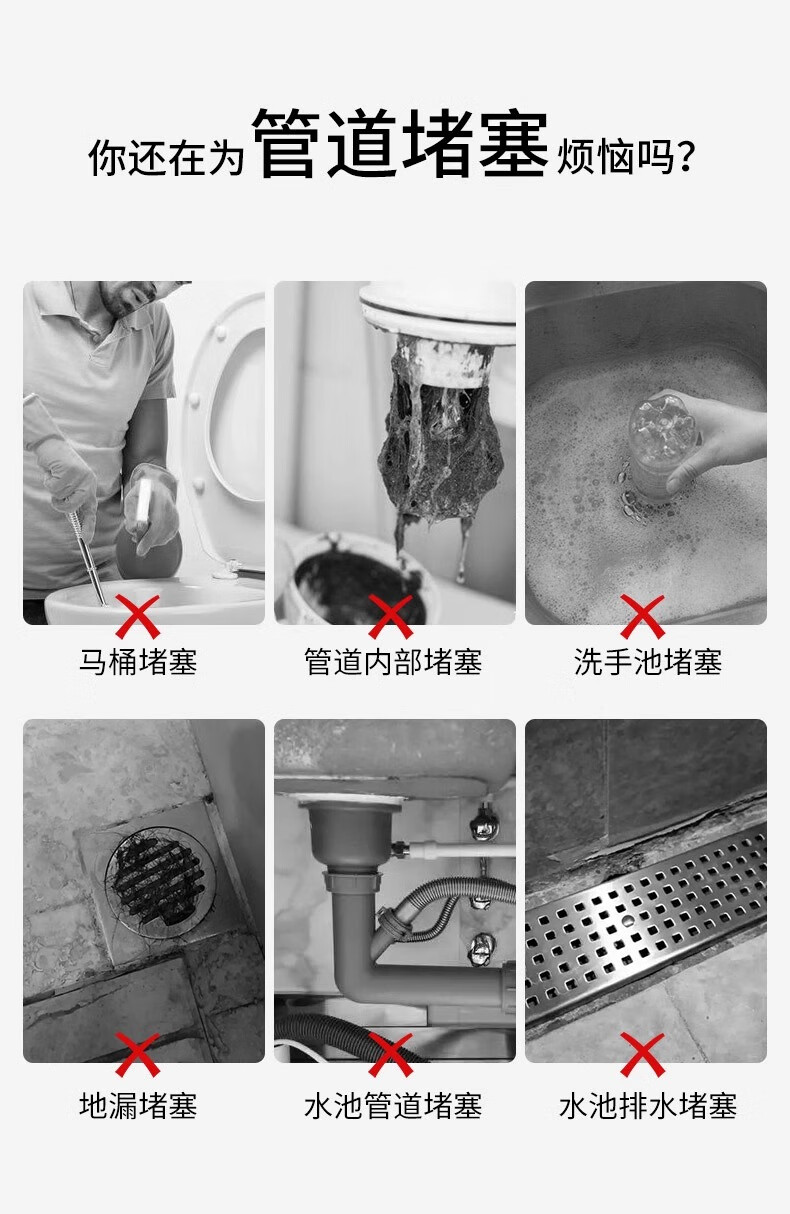 你还在为管道堵塞烦恼吗？

马桶堵塞

管道内部堵塞

洗手池堵塞

地漏堵塞

水池管道堵塞

水池排水堵塞