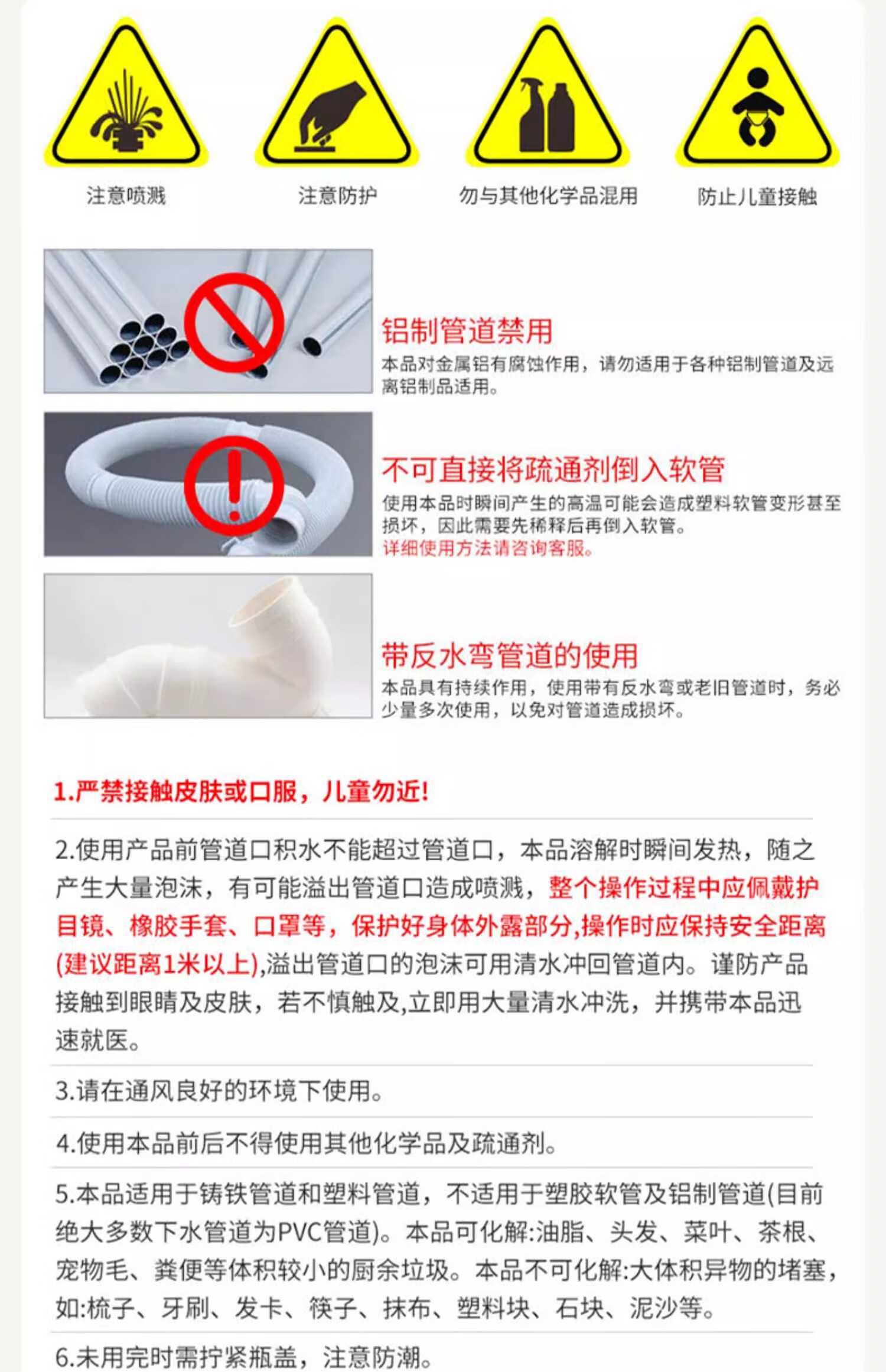 注意喷溅

注意防护

勿与其他化学品混用

防止儿童接触

铝制管道禁用
本品对金属铝有腐蚀作用，请勿适用于各种铝制管道及远离铝制品适用。

不可直接将疏通剂倒入软管
使用本品时瞬间产生的高温可能会造成塑料软管变形甚至损坏，因此需要先稀释后再倒入软管。
详细使用方法请咨询客服。

带反水弯管道的使用
本品具有持续作用，使用带有反水弯或老旧管道时，务必少量多次使用，以免对管道造成损坏。

1.严禁接触皮肤或口服，儿童勿近!

2.使用产品前管道口积水不能超过管道口，本品溶解时瞬间发热，随之产生大量泡沫，有可能溢出管道口造成喷溅，整个操作过程中应佩戴护目镜、橡胶手套、口罩等，保护好身体外露部分,操作时应保持安全距离(建议距离1米以上),溢出管道口的泡沫可用清水冲回管道内。谨防产品接触到眼睛及皮肤，若不慎触及,立即用大量清水冲洗，并携带本品迅速就医。

3.请在通风良好的环境下使用。

4.使用本品前后不得使用其他化学品及疏通剂。

5.本品适用于铸铁管道和塑料管道，不适用于塑胶软管及铝制管道(目前绝大多数下水管道为PVC管道)。本品可化解:油脂、头发、菜叶、茶根、宠物毛、粪便等体积较小的厨余垃圾。本品不可化解:大体积异物的堵塞，如:梳子、牙刷、发卡、筷子、抹布、塑料块、石块、泥沙等。

6.未用完时需拧紧瓶盖，注意防潮。