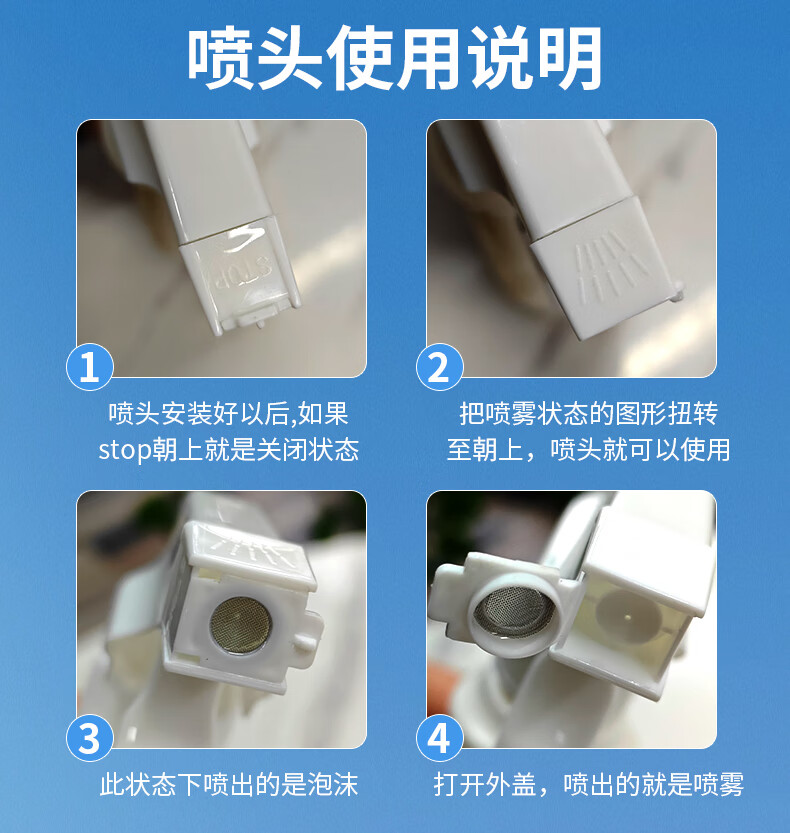 喷头使用说明

STOP

1
喷头安装好以后,如果stop朝上就是关闭状态

2
把喷雾状态的图形扭转至朝上，喷头就可以使用

3
此状态下喷出的是泡沫

4
打开外盖，喷出的就是喷雾