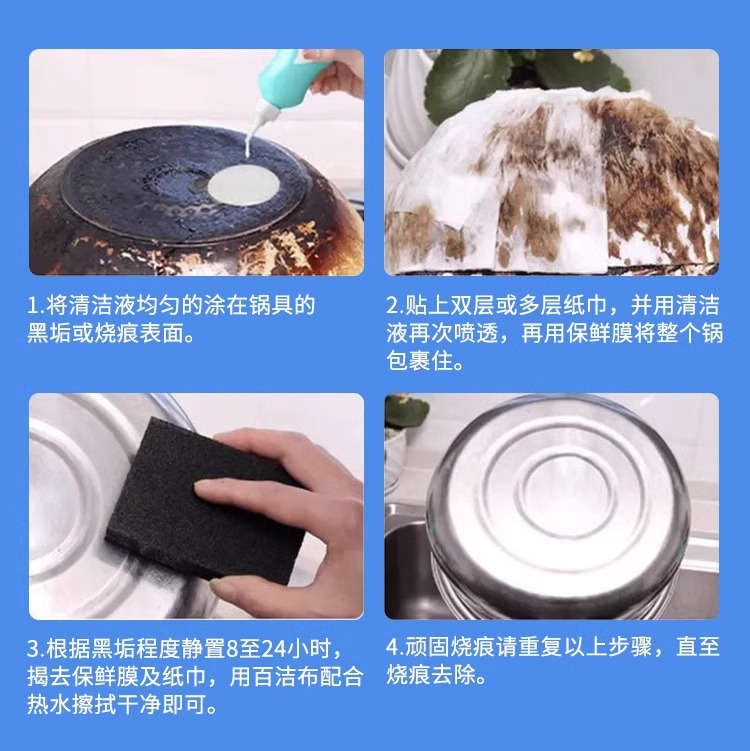 1.将清洁液均匀的涂在锅具的黑垢或烧痕表面。

2.贴上双层或多层纸巾，并用清洁液再次喷透，再用保鲜膜将整个锅包裹住。

3.根据黑垢程度静置8至24小时，揭去保鲜膜及纸巾，用百洁布配合热水擦拭干净即可。

4.顽固烧痕请重复以上步骤，直至烧痕去除。