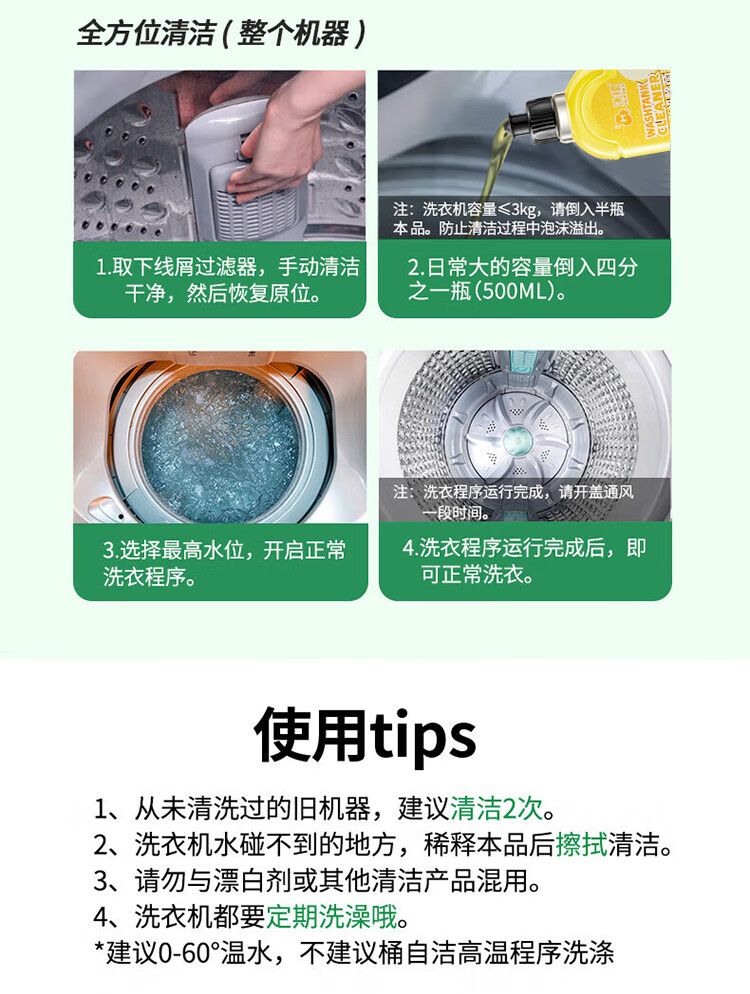 全方位清洁（整个机器）

1.取下线屑过滤器，手动清洁干净，然后恢复原位。

WASHTANK CLEANER

注：洗衣机容量≤3kg，请倒入半瓶本品。防止清洁过程中泡沫溢出。

2.日常大的容量倒入四分之一瓶（500ML）。

3.选择最高水位，开启正常洗衣程序。

注：洗衣程序运行完成，请开盖通风一段时间。

4.洗衣程序运行完成后，即可正常洗衣。

使用tips

1、从未清洗过的旧机器，建议清洁2次。
2、洗衣机水碰不到的地方，稀释本品后擦拭清洁。
3、请勿与漂白剂或其他清洁产品混用。
4、洗衣机都要定期洗澡哦。
*建议0-60°温水，不建议桶自洁高温程序洗涤