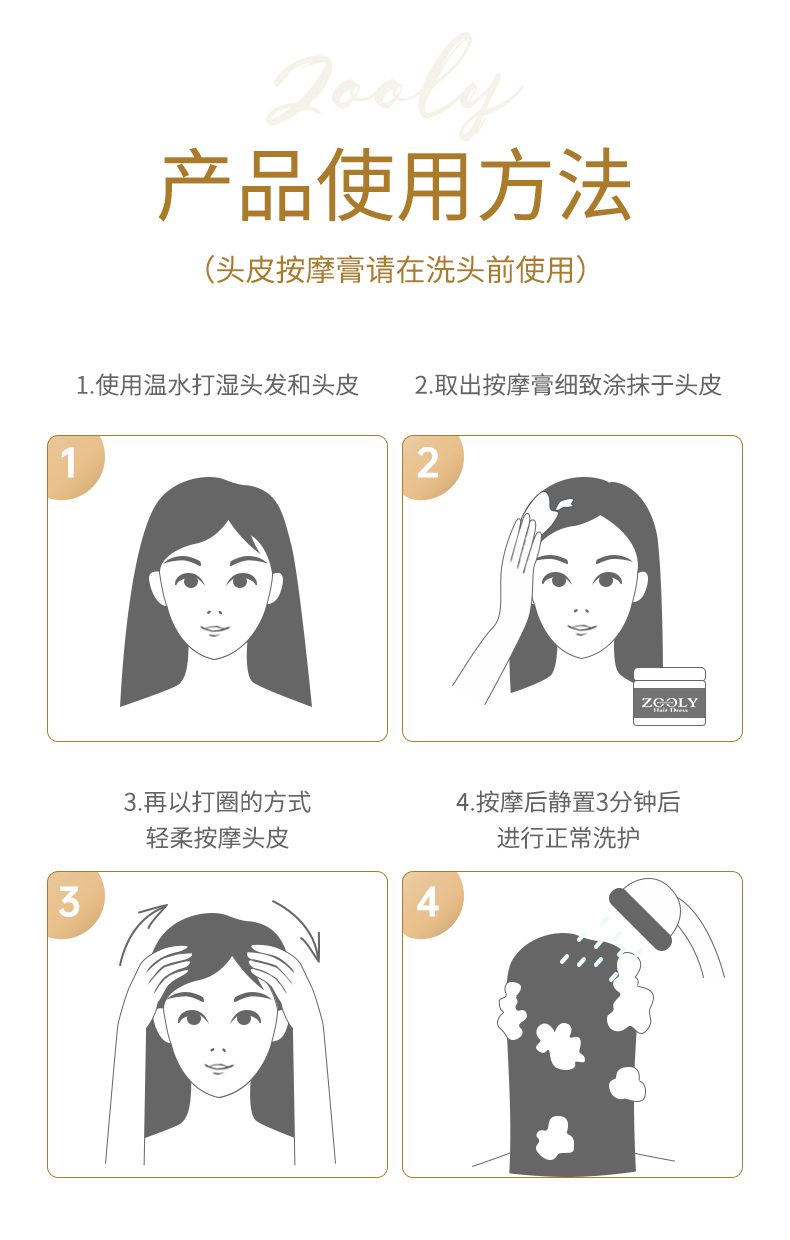 Zooly

产品使用方法

（头皮按摩膏请在洗头前使用）

1.使用温水打湿头发和头皮

1

2.取出按摩膏细致涂抹于头皮

2

ZOOLY
Hair Dress

3.再以打圈的方式
轻柔按摩头皮

3

4.按摩后静置3分钟后
进行正常洗护

4