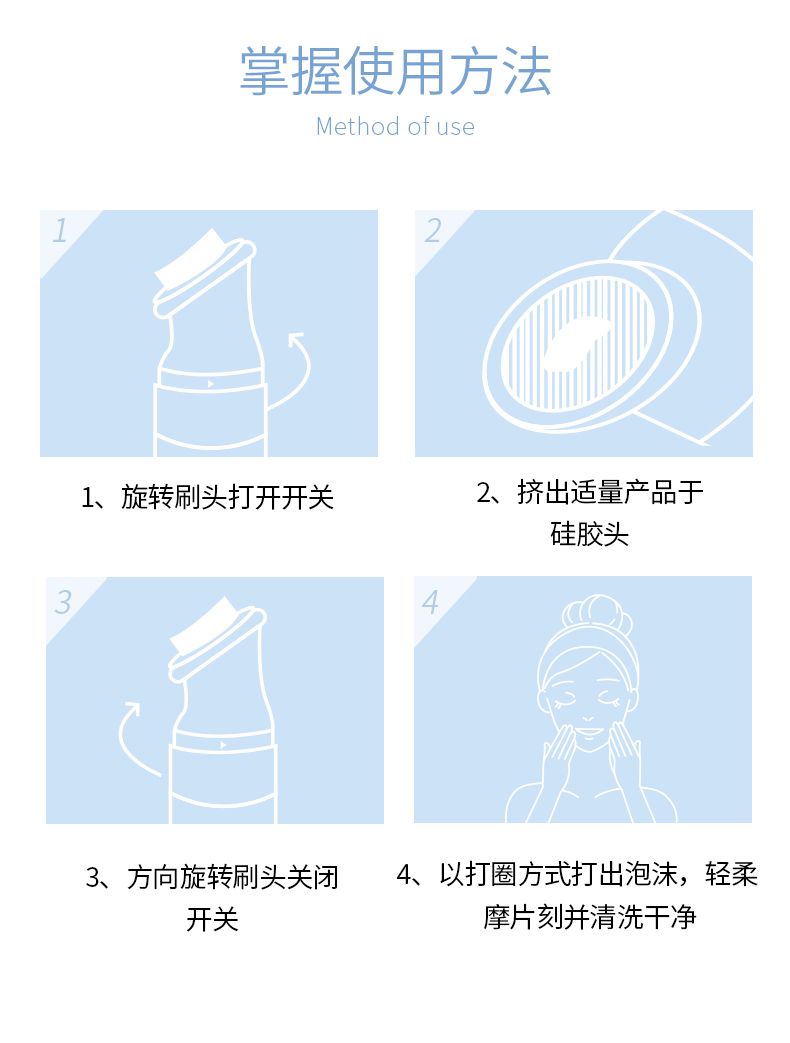 掌握使用方法

Method of use

1

1、旋转刷头打开开关

2

2、挤出适量产品于硅胶头

3

3、方向旋转刷头关闭开关

4

4、以打圈方式打出泡沫，轻柔摩片刻并清洗干净