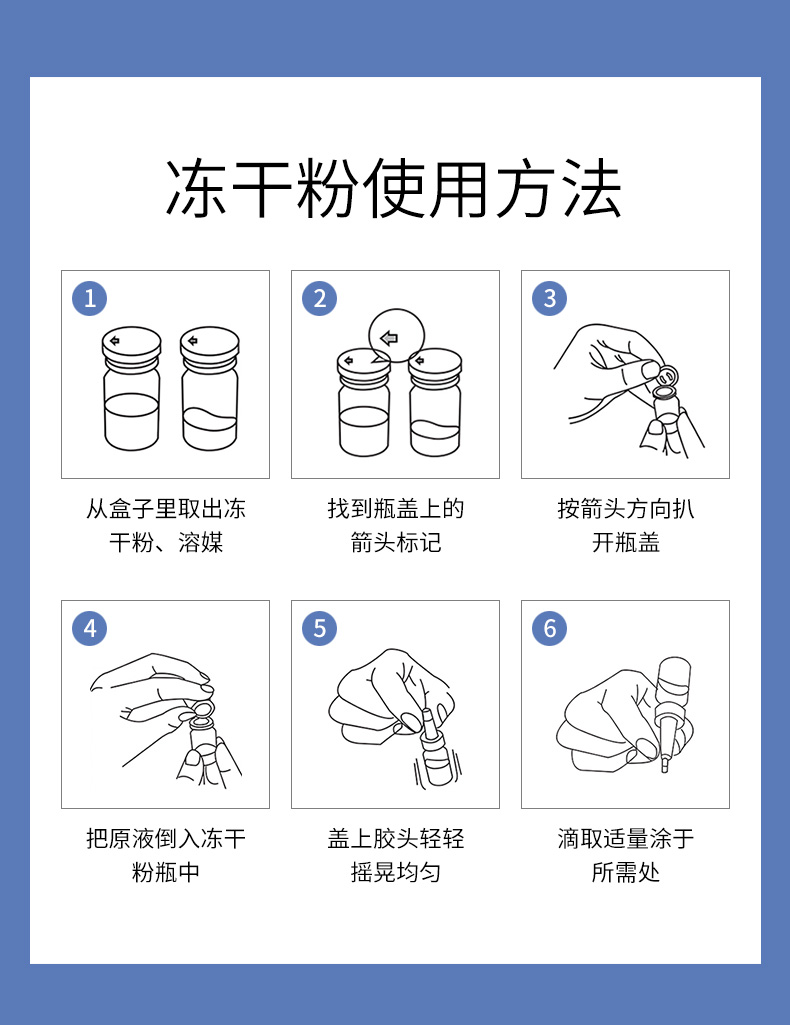 冻干粉使用方法

1

从盒子里取出冻干粉、溶媒

2

找到瓶盖上的箭头标记

3

按箭头方向扒开瓶盖

4

把原液倒入冻干粉瓶中

5

盖上胶头轻轻摇晃均匀

6

滴取适量涂于所需处